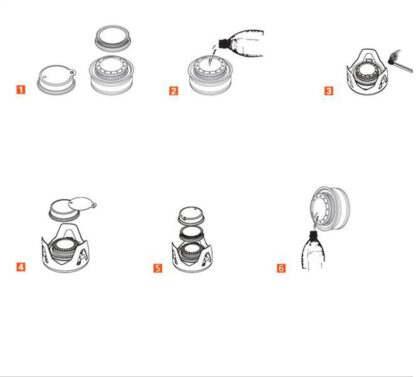 1

2

3

4

5

6